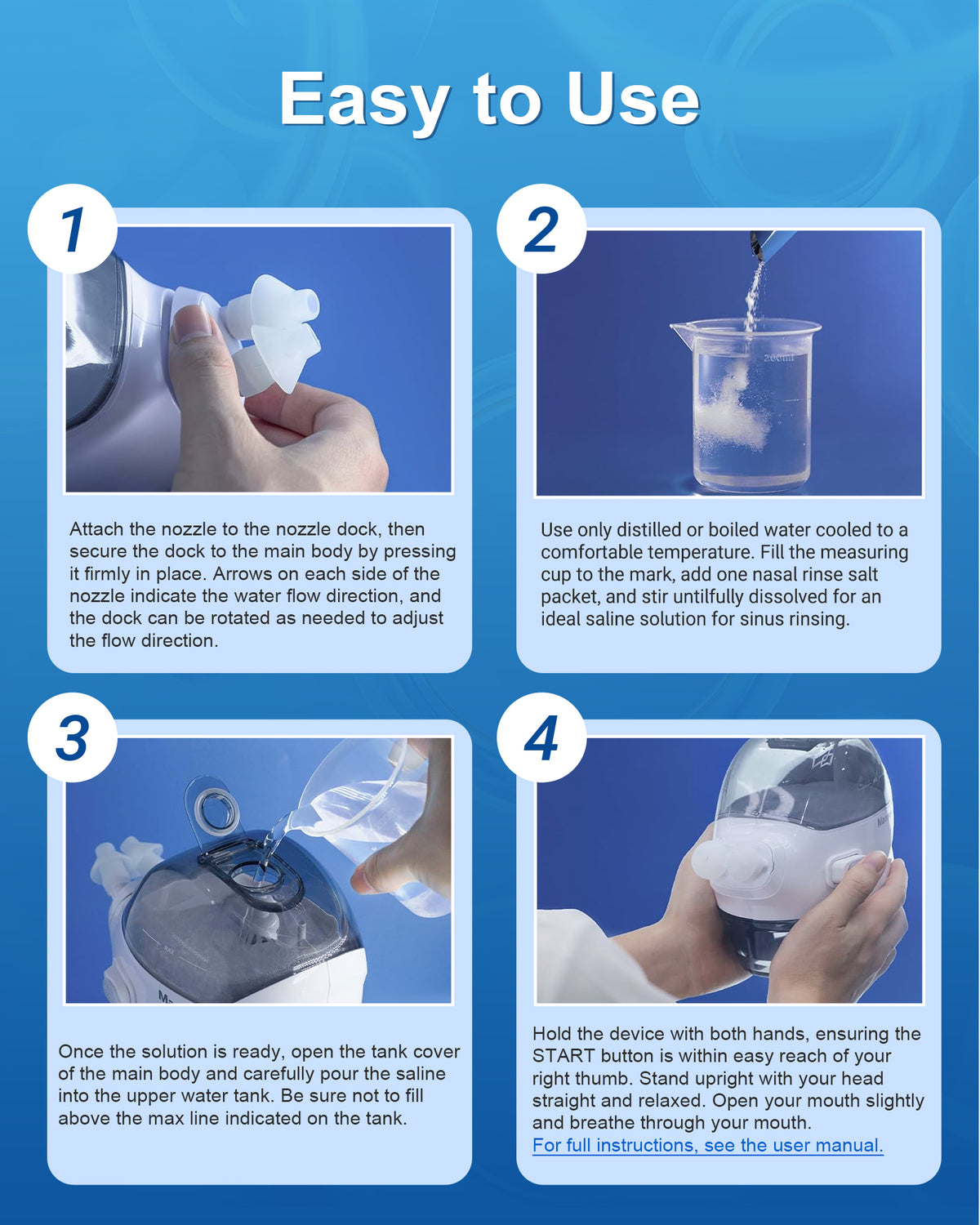 Easy to Use

1

Attach the nozzle to the nozzle dock, then secure the dock to the main body by pressing it firmly in place. Arrows on each side of the nozzle indicate the water flow direction, and the dock can be rotated as needed to adjust the flow direction.

2

200ml

Use only distilled or boiled water cooled to a comfortable temperature. Fill the measuring cup to the mark, add one nasal rinse salt packet, and stir untilfully dissolved for an ideal saline solution for sinus rinsing.

3

Once the solution is ready, open the tank cover of the main body and carefully pour the saline into the upper water tank. Be sure not to fill above the max line indicated on the tank.

4

Hold the device with both hands, ensuring the START button is within easy reach of your right thumb. Stand upright with your head straight and relaxed. Open your mouth slightly and breathe through your mouth.
For full instructions, see the user manual.